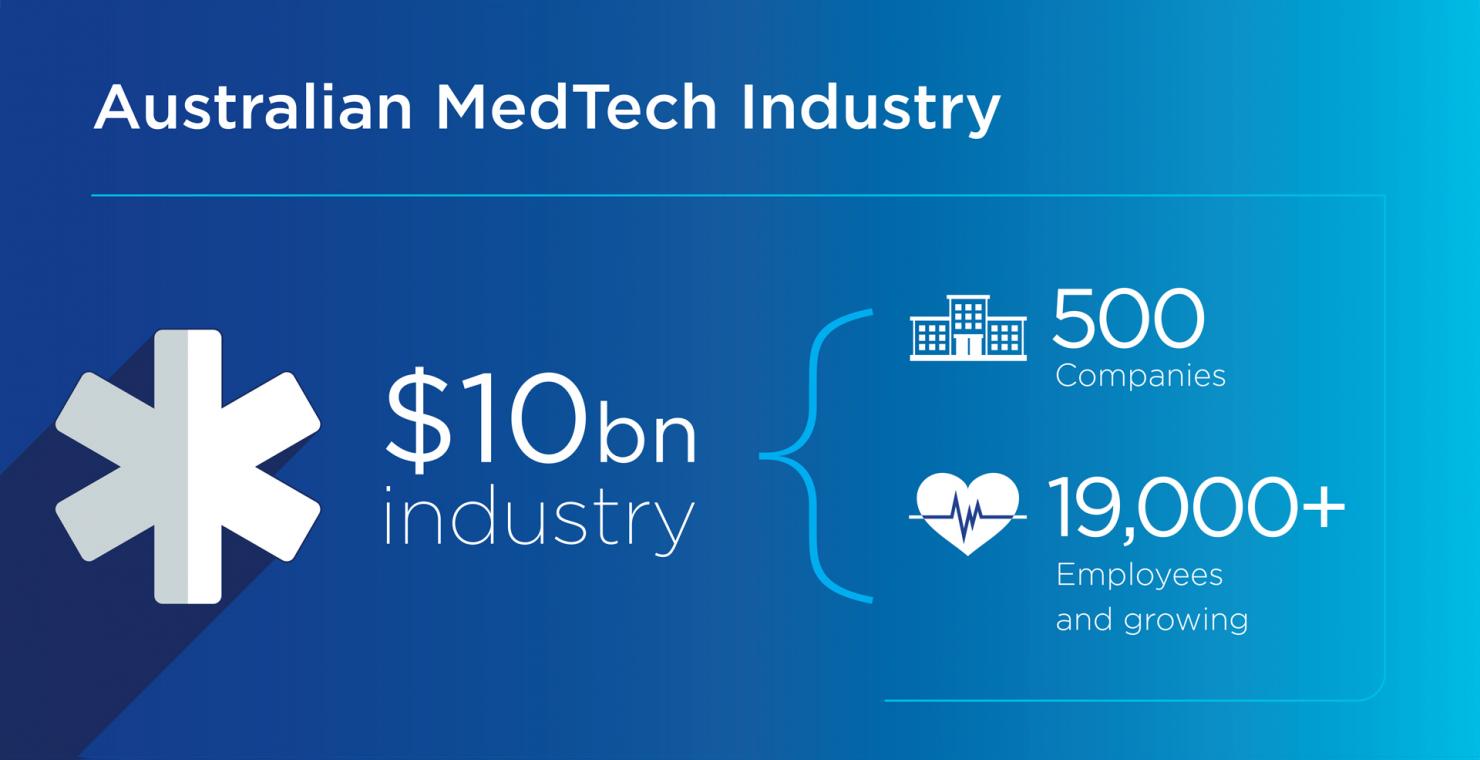 Australian MedTech Industry

\$10bn industry

500 Companies

19,000+ Employees and growing